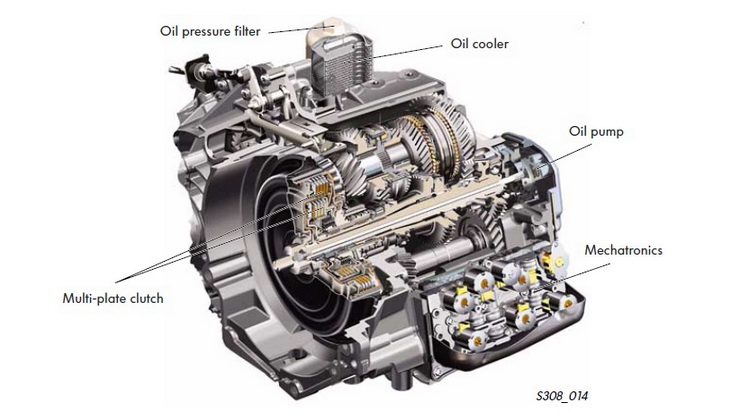 Oil pressure filter
Oil cooler
Oil pump
Mechatronics
Multi-plate clutch
S308_014